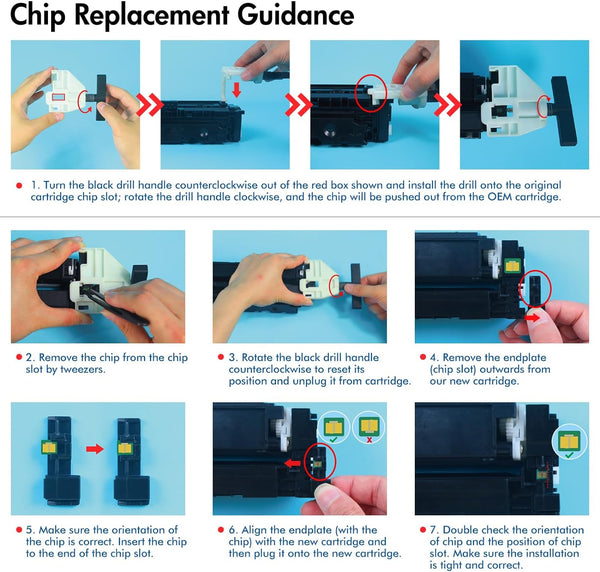 Chip Replacement Guidance

1. Turn the black drill handle counterclockwise out of the red box shown and install the drill onto the original cartridge chip slot; rotate the drill handle clockwise, and the chip will be pushed out from the OEM cartridge.

2. Remove the chip from the chip slot by tweezers.

3. Rotate the black drill handle counterclockwise to reset its position and unplug it from cartridge.

4. Remove the endplate (chip slot) outwards from our new cartridge.

5. Make sure the orientation of the chip is correct. Insert the chip to the end of the chip slot.

6. Align the endplate (with the chip) with the new cartridge and then plug it onto the new cartridge.

7. Double check the orientation of chip and the position of chip slot. Make sure the installation is tight and correct.