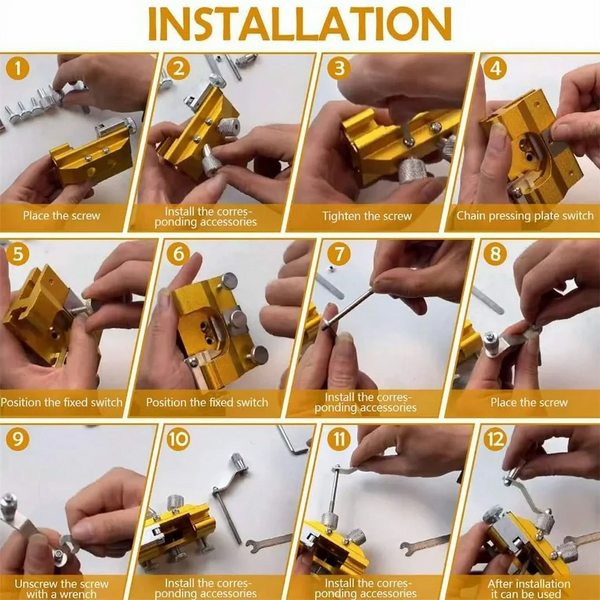 INSTALLATION

1
Place the screw

2
Install the corresponding accessories

3
Tighten the screw

4
Chain pressing plate switch

5
Position the fixed switch

6
Position the fixed switch

7
Install the corresponding accessories

8
Place the screw

9
Unscrew the screw with a wrench

10
Install the corresponding accessories

11
Install the corresponding accessories

12
After installation it can be used