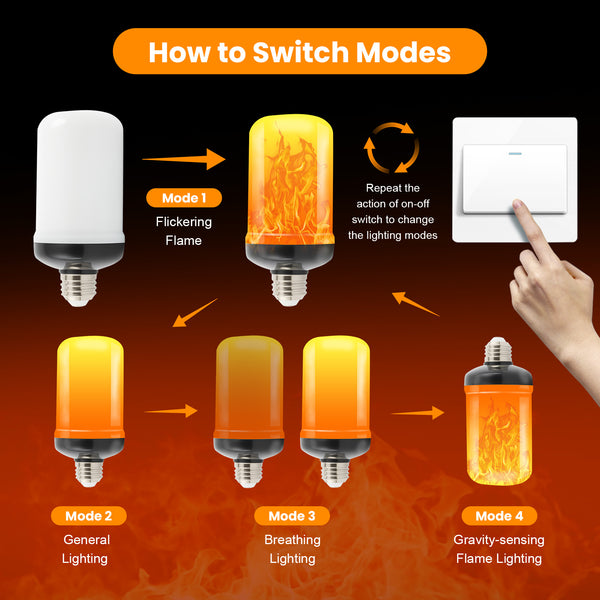 How to Switch Modes

Mode 1
Flickering Flame

Repeat the action of on-off switch to change the lighting modes

Mode 2
General Lighting

Mode 3
Breathing Lighting

Mode 4
Gravity-sensing Flame Lighting