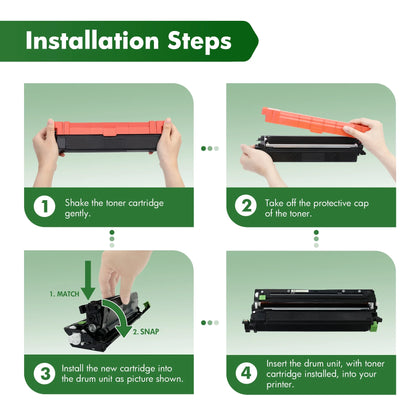 Installation Steps

1 Shake the toner cartridge gently.

2 Take off the protective cap of the toner.

1. MATCH

2. SNAP

3 Install the new cartridge into the drum unit as picture shown.

4 Insert the drum unit, with toner cartridge installed, into your printer.