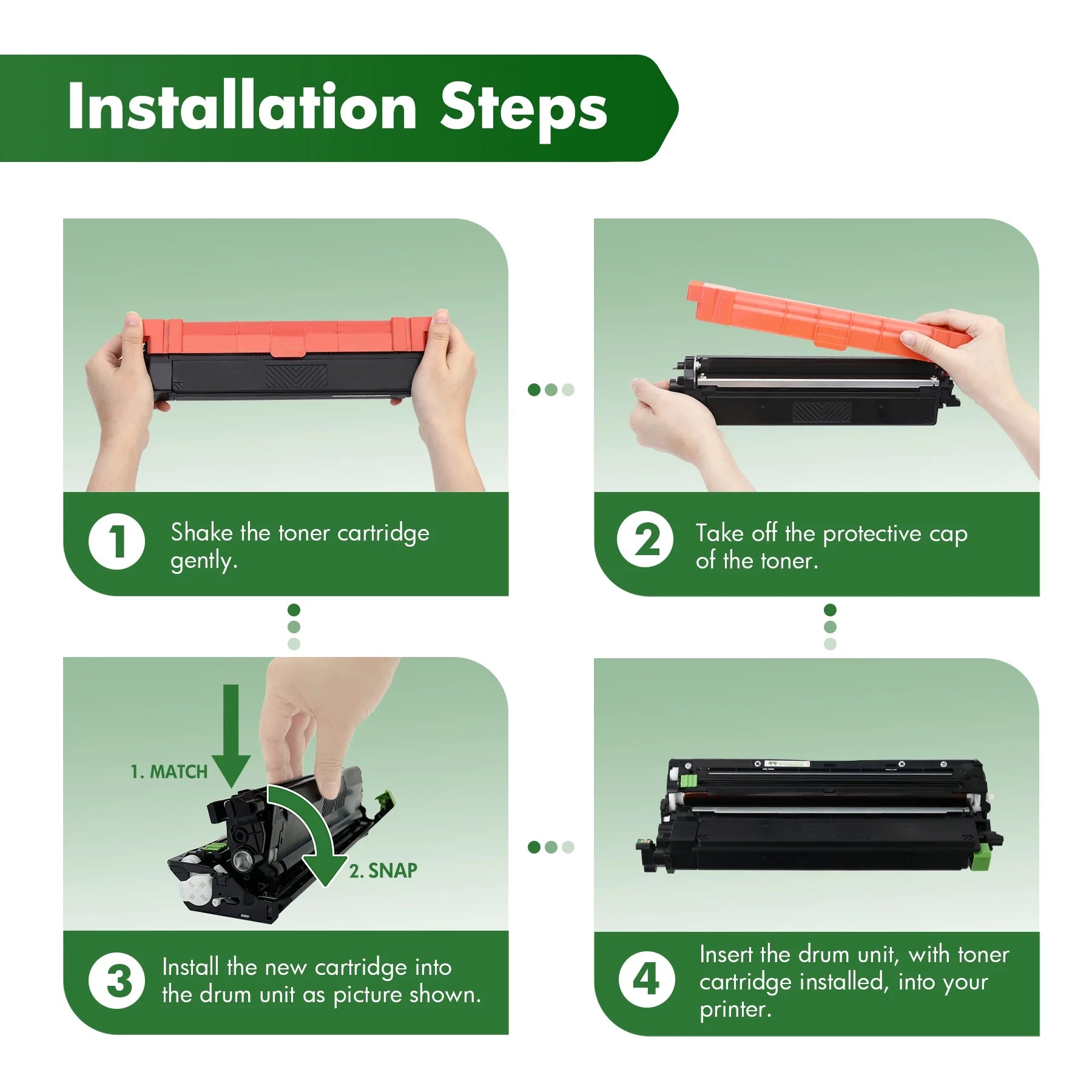 Installation Steps

1 Shake the toner cartridge gently.

2 Take off the protective cap of the toner.

1. MATCH

2. SNAP

3 Install the new cartridge into the drum unit as picture shown.

4 Insert the drum unit, with toner cartridge installed, into your printer.