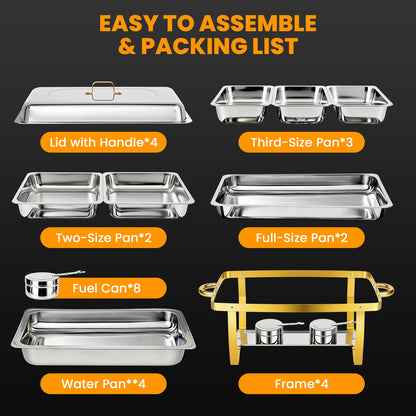 EASY TO ASSEMBLE & PACKING LIST

Lid with Handle*4

Third-Size Pan*3

Two-Size Pan*2

Full-Size Pan*2

Fuel Can*8

Water Pan**4

Frame*4