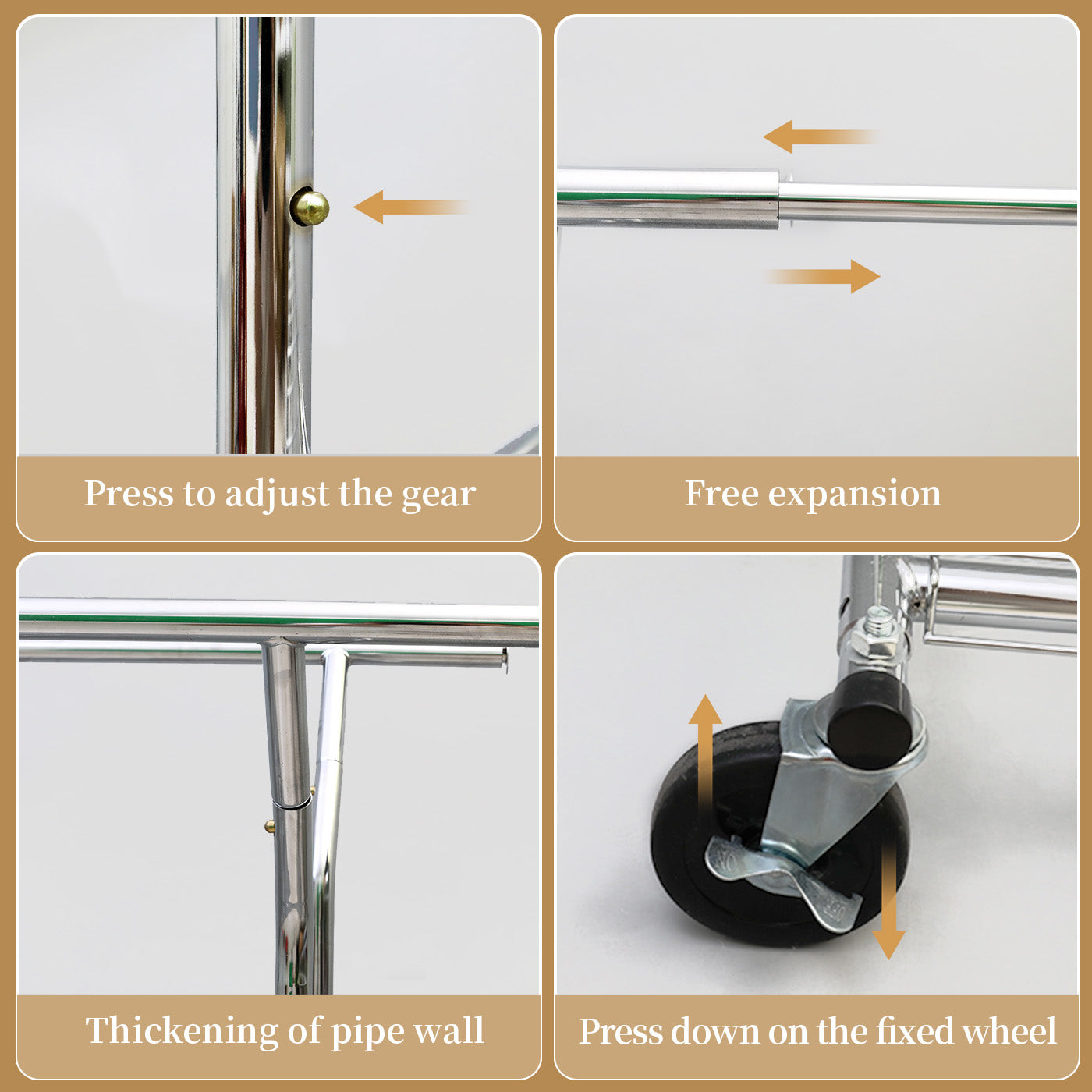 Press to adjust the gear

Free expansion

Thickening of pipe wall

Press down on the fixed wheel