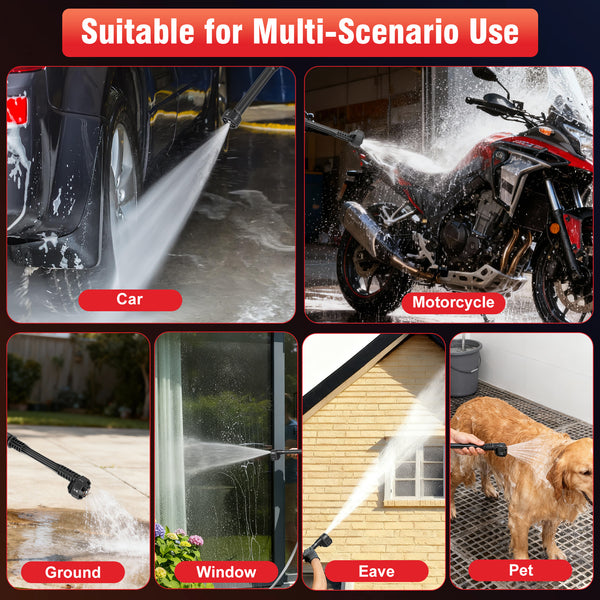 Suitable for Multi-Scenario Use

Car

Motorcycle

Ground

Window

Eave

Pet