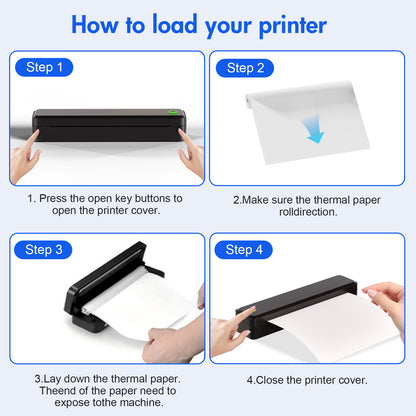 How to load your printer

Step 1

1. Press the open key buttons to open the printer cover.

Step 2

2.Make sure the thermal paper rolldirection.

Step 3

3.Lay down the thermal paper. Theend of the paper need to expose tothe machine.

Step 4

4.Close the printer cover.