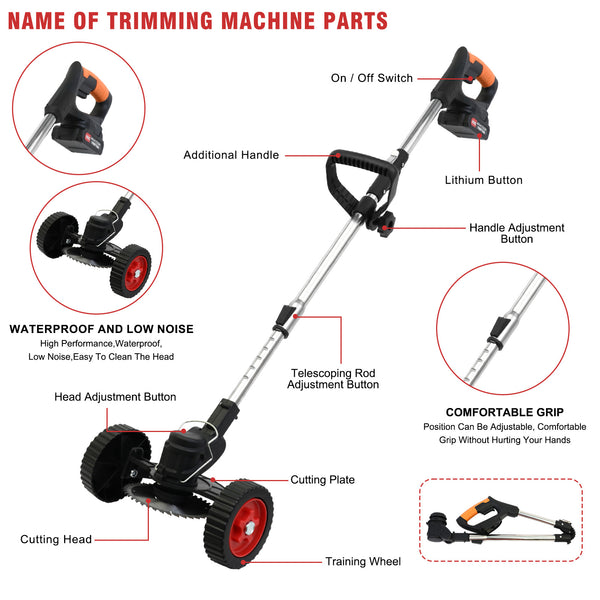 NAME OF TRIMMING MACHINE PARTS

On / Off Switch

Additional Handle

Lithium Button

Handle Adjustment Button

WATERPROOF AND LOW NOISE
High Performance,Waterproof, Low Noise,Easy To Clean The Head

Telescoping Rod Adjustment Button

Head Adjustment Button

COMFORTABLE GRIP
Position Can Be Adjustable, Comfortable Grip Without Hurting Your Hands

Cutting Plate

Cutting Head

Training Wheel