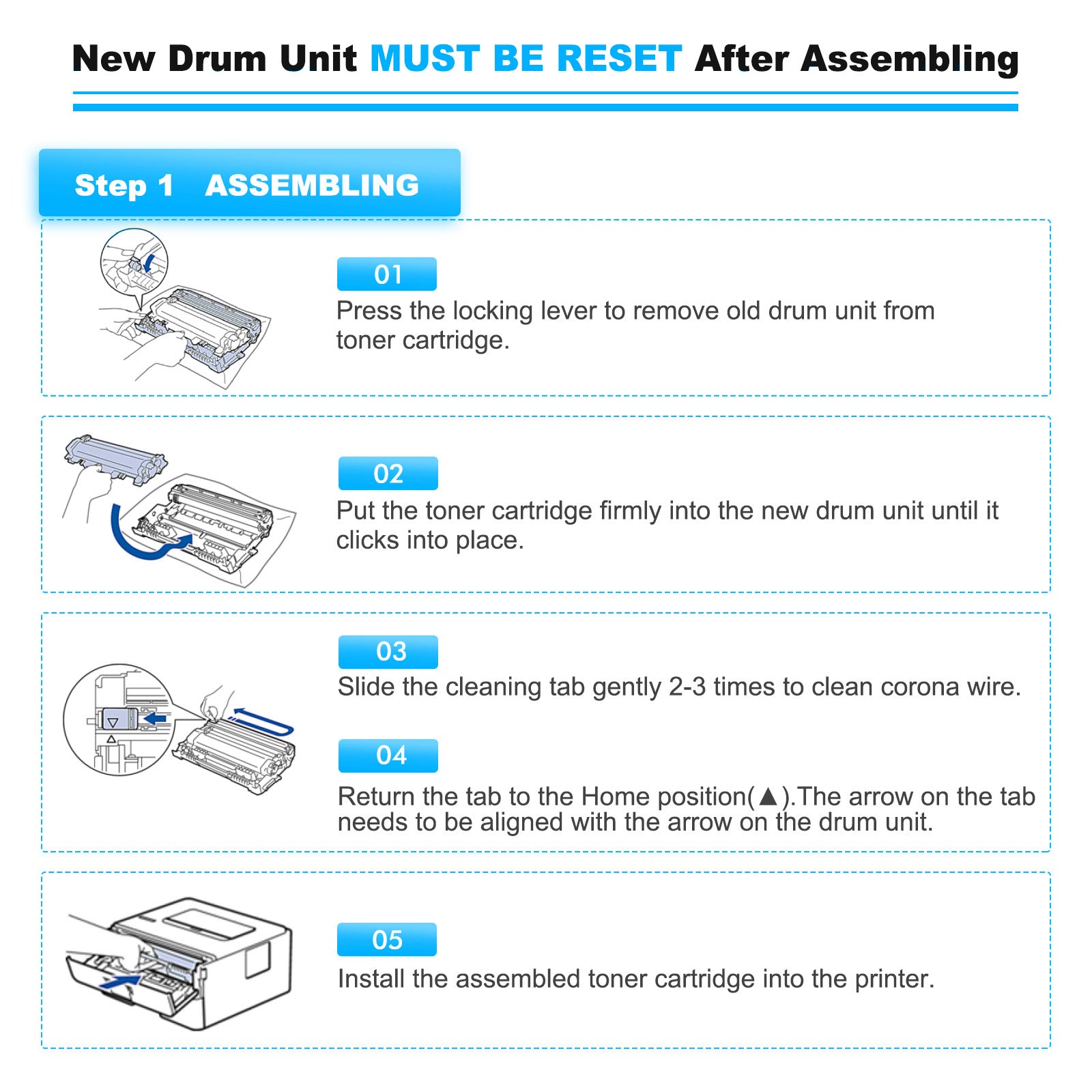 New Drum Unit MUST BE RESET After Assembling

Step 1 ASSEMBLING

01
Press the locking lever to remove old drum unit from toner cartridge.

02
Put the toner cartridge firmly into the new drum unit until it clicks into place.

03
Slide the cleaning tab gently 2-3 times to clean corona wire.

04
Return the tab to the Home position(▲).The arrow on the tab needs to be aligned with the arrow on the drum unit.

05
Install the assembled toner cartridge into the printer.