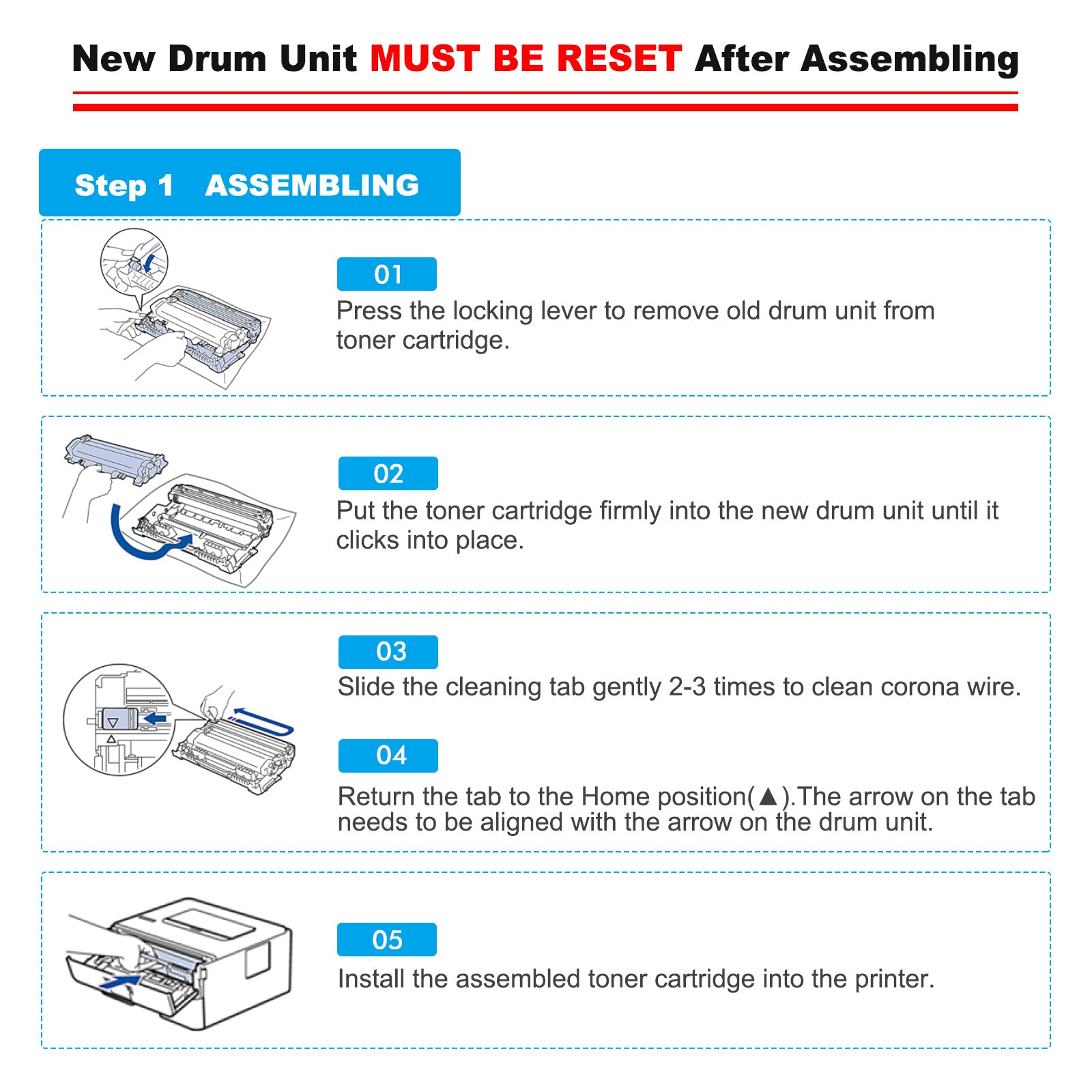 New Drum Unit MUST BE RESET After Assembling

Step 1 ASSEMBLING

01
Press the locking lever to remove old drum unit from toner cartridge.

02
Put the toner cartridge firmly into the new drum unit until it clicks into place.

03
Slide the cleaning tab gently 2-3 times to clean corona wire.

04
Return the tab to the Home position(▲).The arrow on the tab needs to be aligned with the arrow on the drum unit.

05
Install the assembled toner cartridge into the printer.