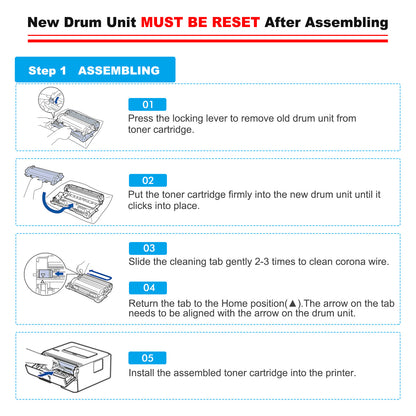 New Drum Unit MUST BE RESET After Assembling

Step 1 ASSEMBLING

01
Press the locking lever to remove old drum unit from toner cartridge.

02
Put the toner cartridge firmly into the new drum unit until it clicks into place.

03
Slide the cleaning tab gently 2-3 times to clean corona wire.

04
Return the tab to the Home position(▲).The arrow on the tab needs to be aligned with the arrow on the drum unit.

05
Install the assembled toner cartridge into the printer.